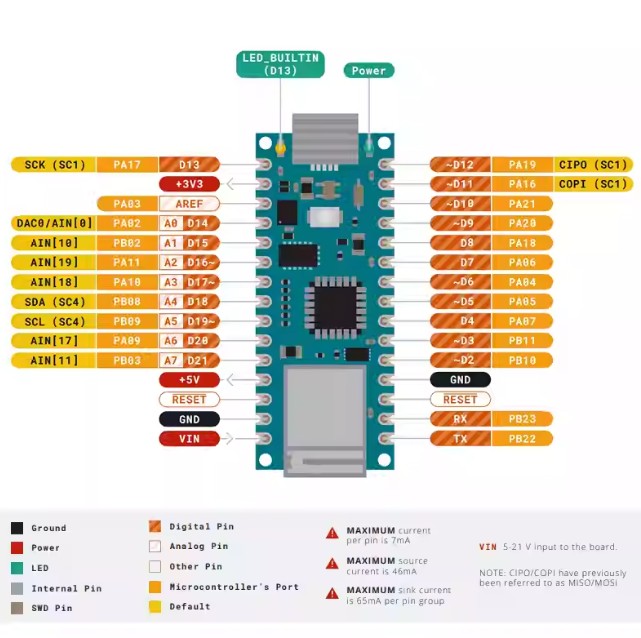 LED_BUILTIN (D13)

Power

SCK (SC1) PA17 D13
+3V3
PA03 AREF
DAC0/AIN[0] PA02 A0 D14
AIN[10] PB02 A1 D15
AIN[19] PA11 A2 D16~
AIN[18] PA10 A3 D17~
SDA (SC4) PB08 A4 D18
SCL (SC4) PB09 A5 D19~
AIN[17] PA09 A6 D20
AIN[11] PB03 A7 D21
+5V
RESET
GND
VIN

~D12 PA19 CIPO (SC1)
~D11 PA16 COPI (SC1)
~D10 PA21
~D9 PA20
D8 PA18
D7 PA06
~D6 PA04
~D5 PA05
D4 PA07
~D3 PB11
~D2 PB10
GND
RESET
RX PB23
TX PB22

Ground
Power
LED
Internal Pin
SWD Pin

Digital Pin
Analog Pin
Other Pin
Microcontroller's Port
Default

MAXIMUM current per pin is 7mA

MAXIMUM source current is 46mA

MAXIMUM sink current is 65mA per pin group

VIN 5-21 V input to the board.

NOTE: CIPO/COPI have previously been referred to as MISO/MOSI