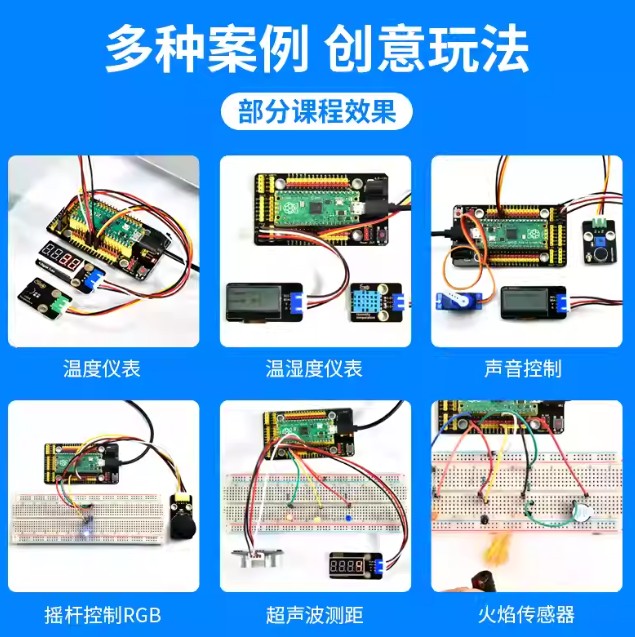 多种案例 创意玩法

部分课程效果

温度仪表

温湿度仪表

声音控制

摇杆控制RGB

超声波测距

火焰传感器