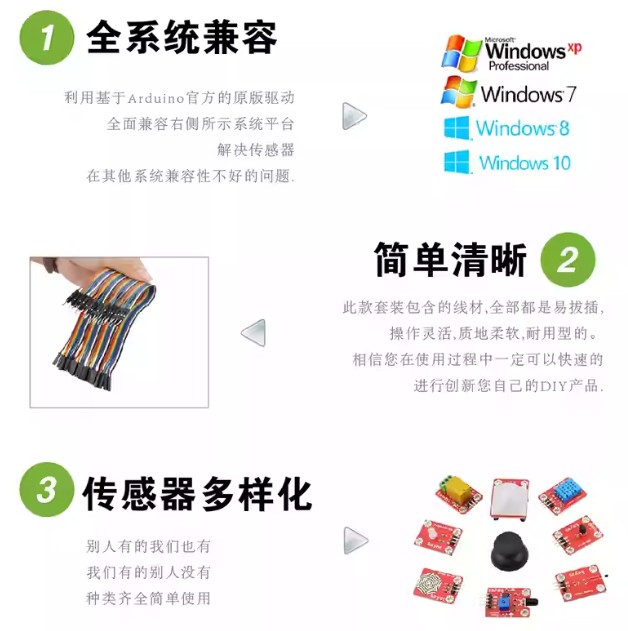 1 全系统兼容

利用基于Arduino官方的原版驱动
全面兼容右侧所示系统平台
解决传感器
在其他系统兼容性不好的问题.

Microsoft Windows xp Professional
Windows 7
Windows 8
Windows 10

简单清晰 2

此款套装包含的线材,全部都是易拔插,
操作灵活,质地柔软,耐用型的。
相信您在使用过程中一定可以快速的
进行创新您自己的DIY产品.

3 传感器多样化

别人有的我们也有
我们有的别人没有
种类齐全简单使用