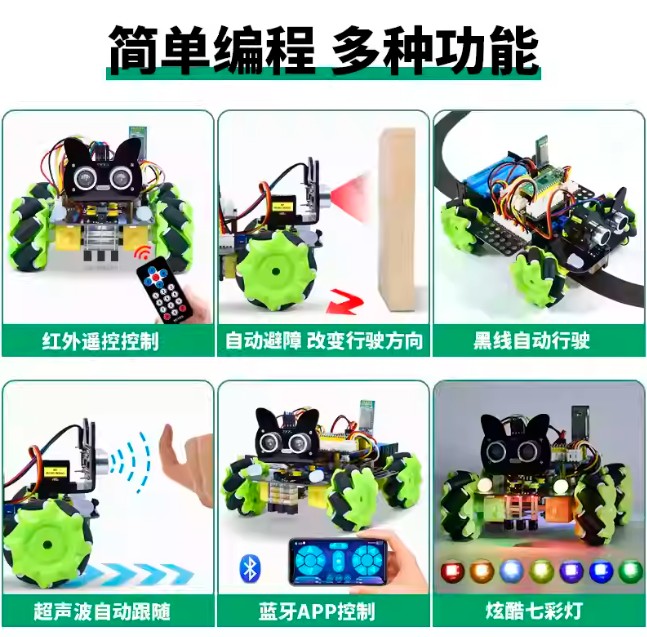 简单编程 多种功能

红外遥控控制

自动避障 改变行驶方向

黑线自动行驶

超声波自动跟随

蓝牙APP控制

炫酷七彩灯